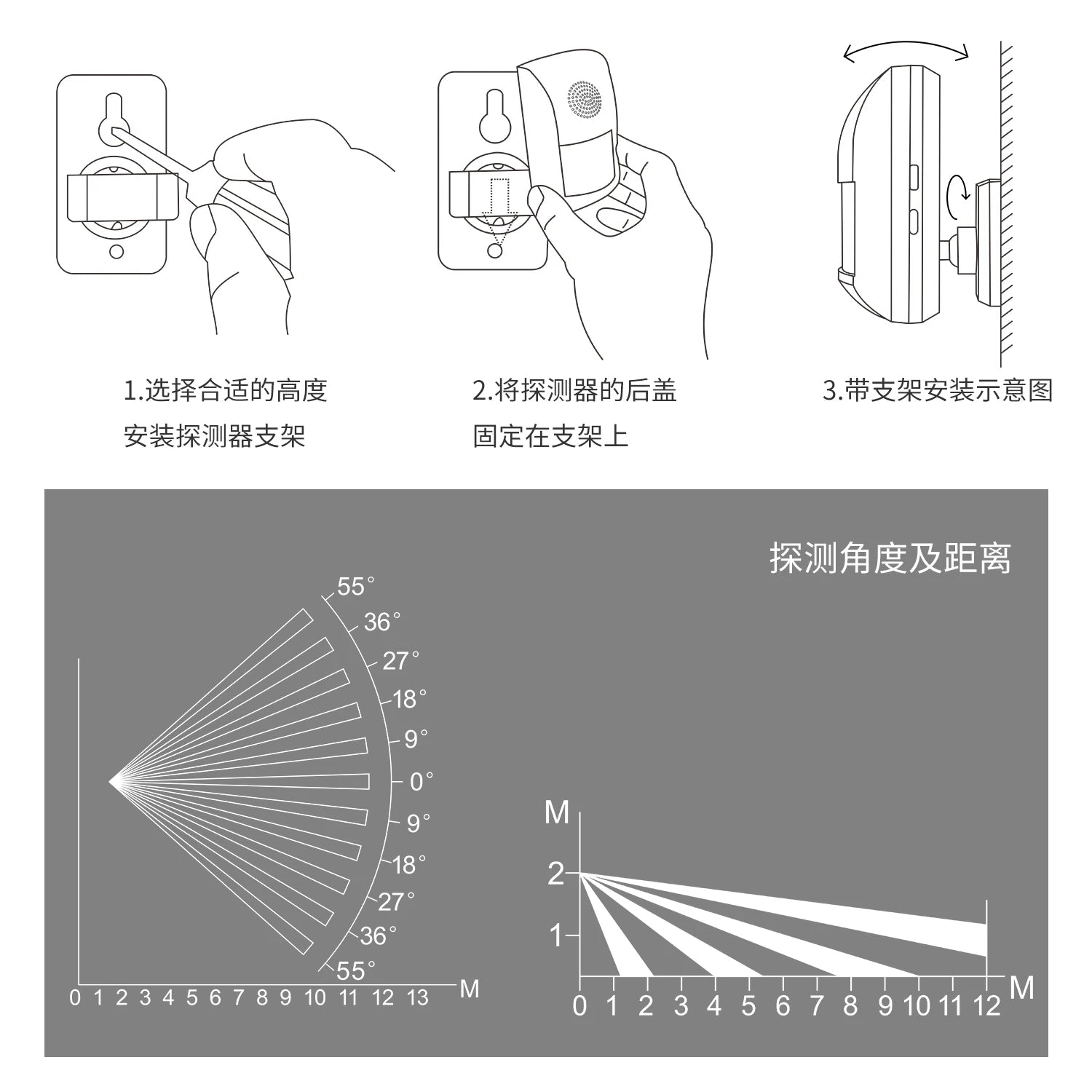 1.选择合适的高度
安装探测器支架

2.将探测器的后盖
固定在支架上

3.带支架安装示意图

探测角度及距离

55°
36°
27°
18°
9°
0°
9°
18°
27°
36°
55°

0 1 2 3 4 5 6 7 8 9 10 11 12 13 M

M
2
1
0 1 2 3 4 5 6 7 8 9 10 11 12 M